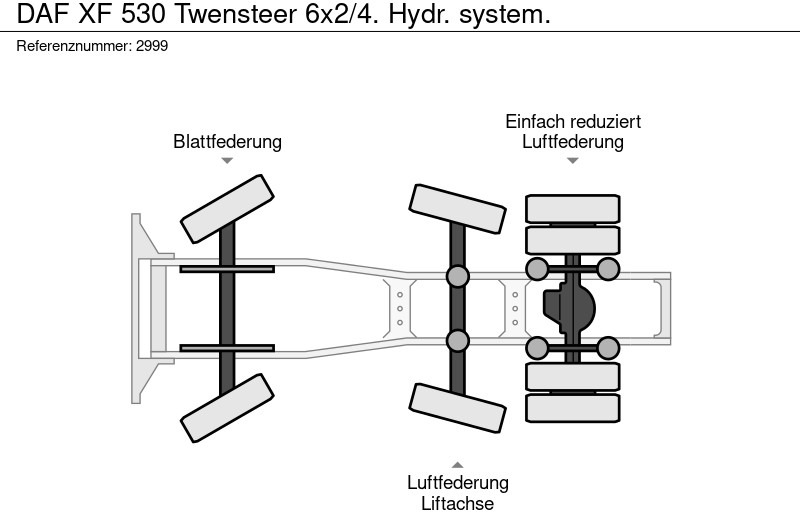 DAF XF 530 Twensteer 6x2/4. Hydr. system.

Referenznummer: 2999

Blattfederung

Einfach reduziert Luftfederung

Luftfederung Liftachse