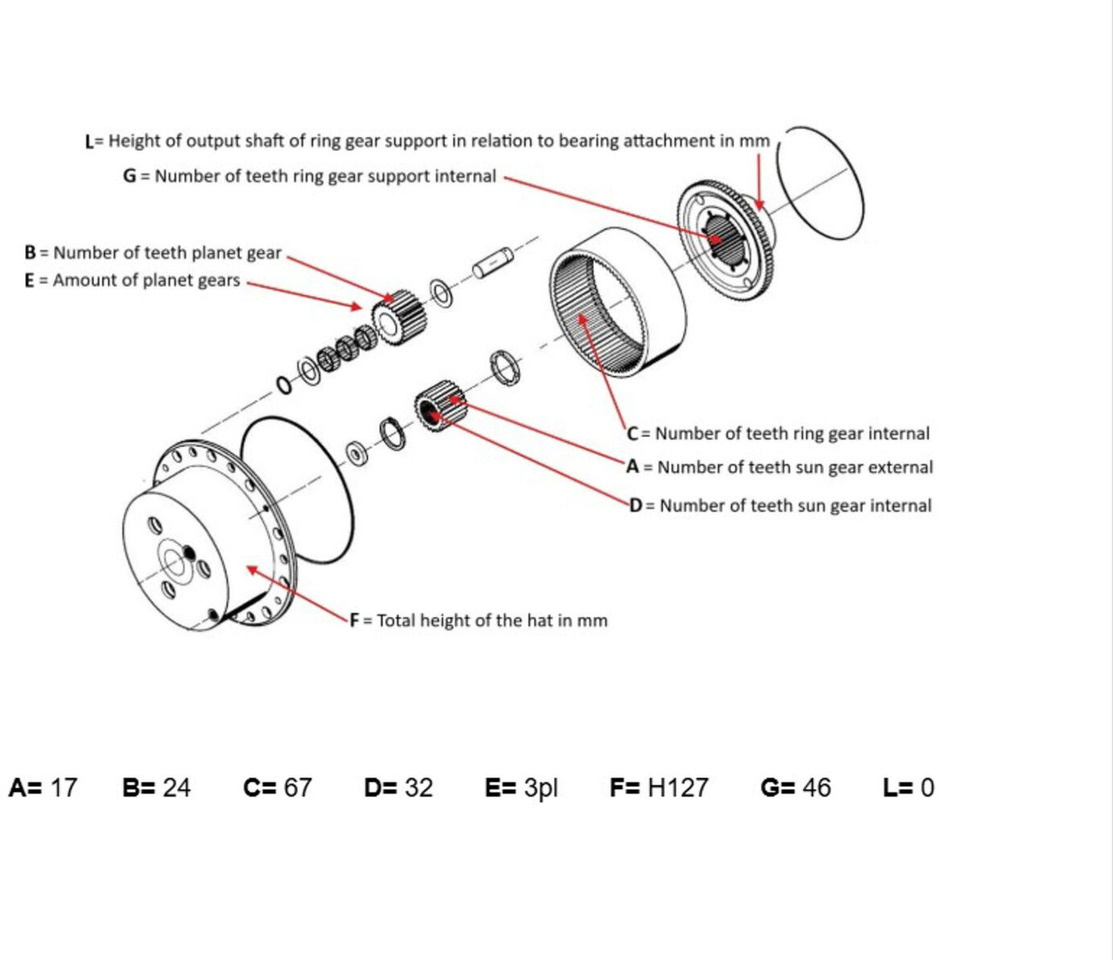 L= Height of output shaft of ring gear support in relation to bearing attachment in mm

G = Number of teeth ring gear support internal

B = Number of teeth planet gear

E = Amount of planet gears

C = Number of teeth ring gear internal

A = Number of teeth sun gear external

D = Number of teeth sun gear internal

F = Total height of the hat in mm

A= 17 B= 24 C= 67 D= 32 E= 3pl F= H127 G= 46 L= 0