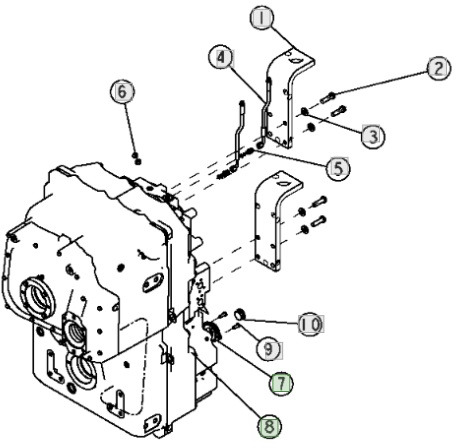 1
4
2
6
3
5
10
9
7
8